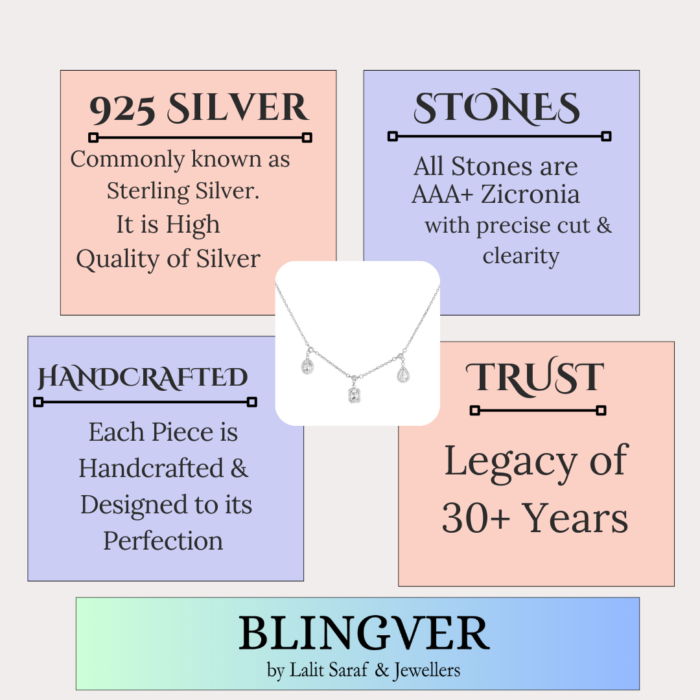 925 SILVER

Commonly known as Sterling Silver. It is High Quality of Silver

STONES

All Stones are AAA+ Zicronia with precise cut & clearity

HANDCRAFTED

Each Piece is Handcrafted & Designed to its Perfection

TRUST

Legacy of 30+ Years

BLINGVER
by Lalit Saraf & Jewellers