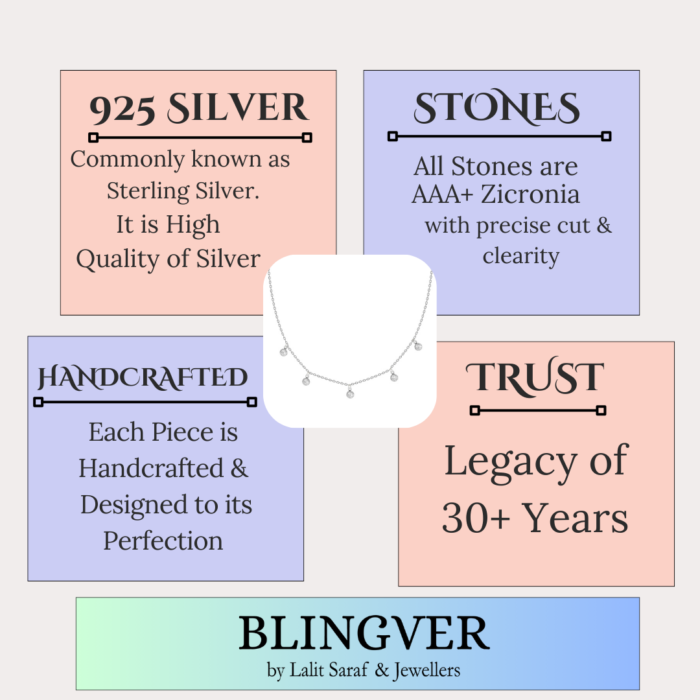 925 SILVER

Commonly known as Sterling Silver. It is High Quality of Silver

STONES

All Stones are AAA+ Zicronia with precise cut & clearity

HANDCRAFTED

Each Piece is Handcrafted & Designed to its Perfection

TRUST

Legacy of 30+ Years

BLINGVER

by Lalit Saraf & Jewellers