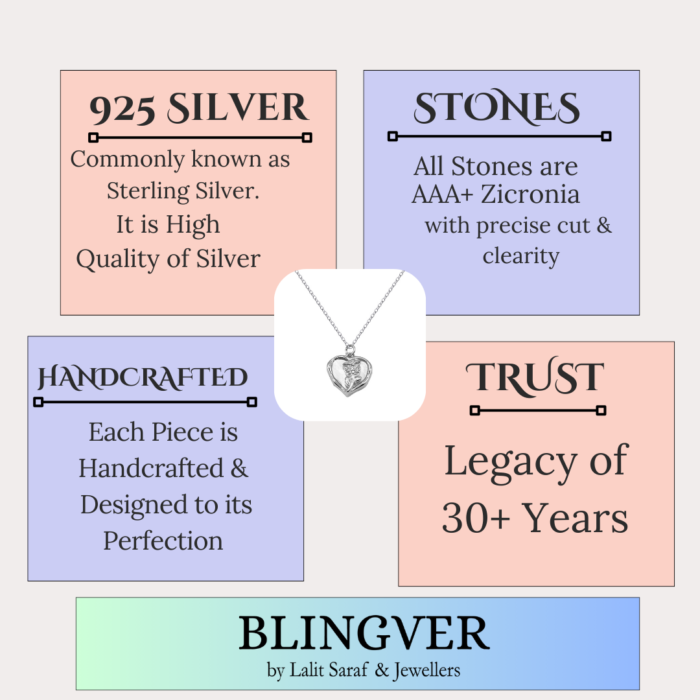 925 SILVER

Commonly known as Sterling Silver. It is High Quality of Silver

STONES

All Stones are AAA+ Zicronia with precise cut & clearity

HANDCRAFTED

Each Piece is Handcrafted & Designed to its Perfection

TRUST

Legacy of 30+ Years

BLINGVER
by Lalit Saraf & Jewellers